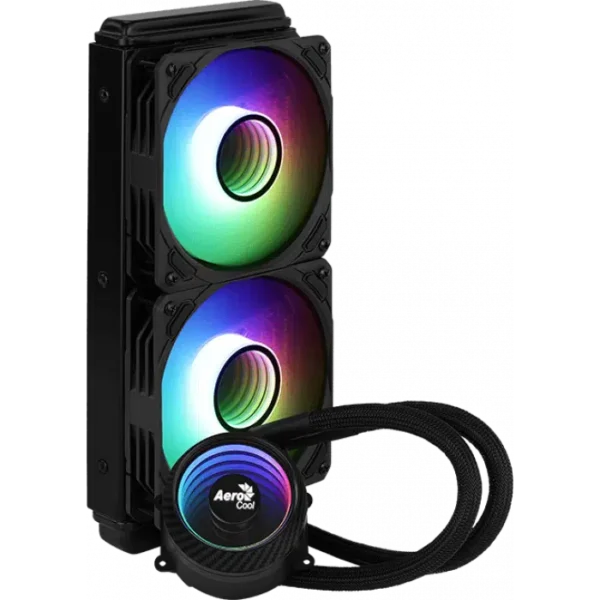 Aero Cool