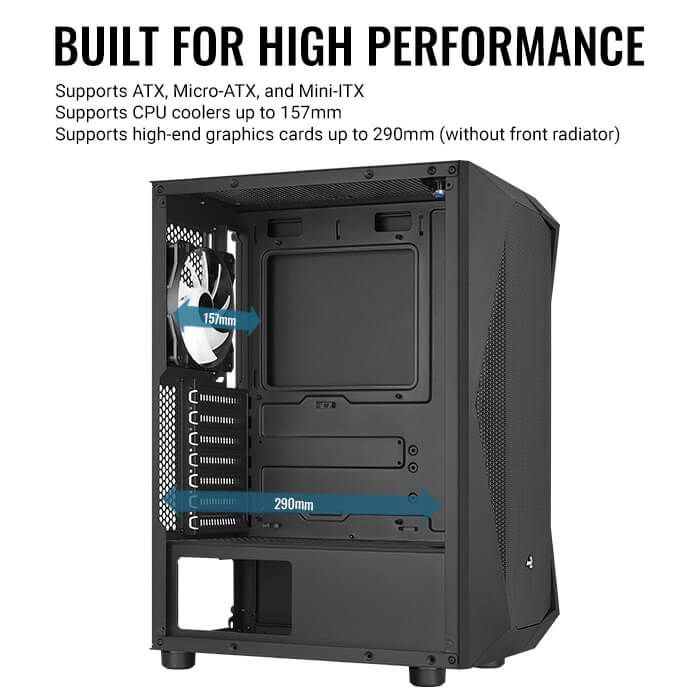 BUILT FOR HIGH PERFORMANCE

Supports ATX, Micro-ATX, and Mini-ITX
Supports CPU coolers up to 157mm
Supports high-end graphics cards up to 290mm (without front radiator)

157mm

290mm