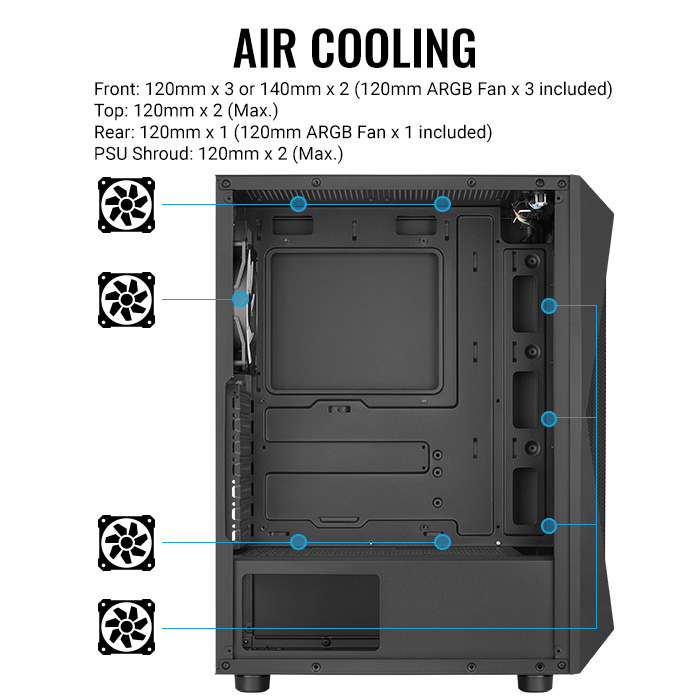 AIR COOLING

Front: 120mm x 3 or 140mm x 2 (120mm ARGB Fan x 3 included)
Top: 120mm x 2 (Max.)
Rear: 120mm x 1 (120mm ARGB Fan x 1 included)
PSU Shroud: 120mm x 2 (Max.)